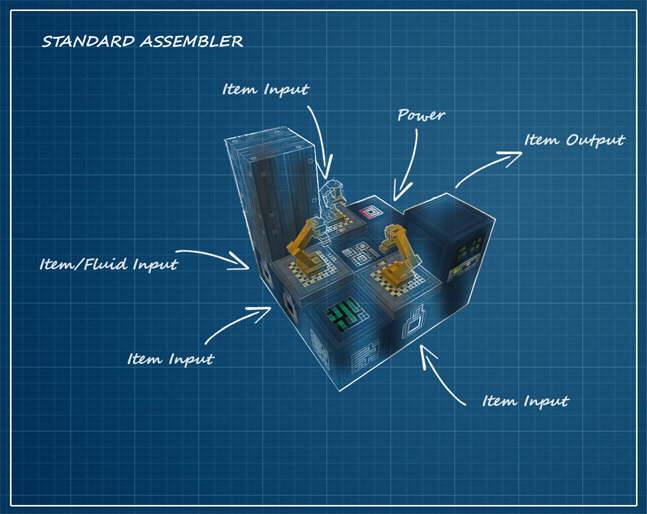 STANDARD ASSEMBLER

Item Input

Power

Item Output

Item/Fluid Input

Item Input

Item Input